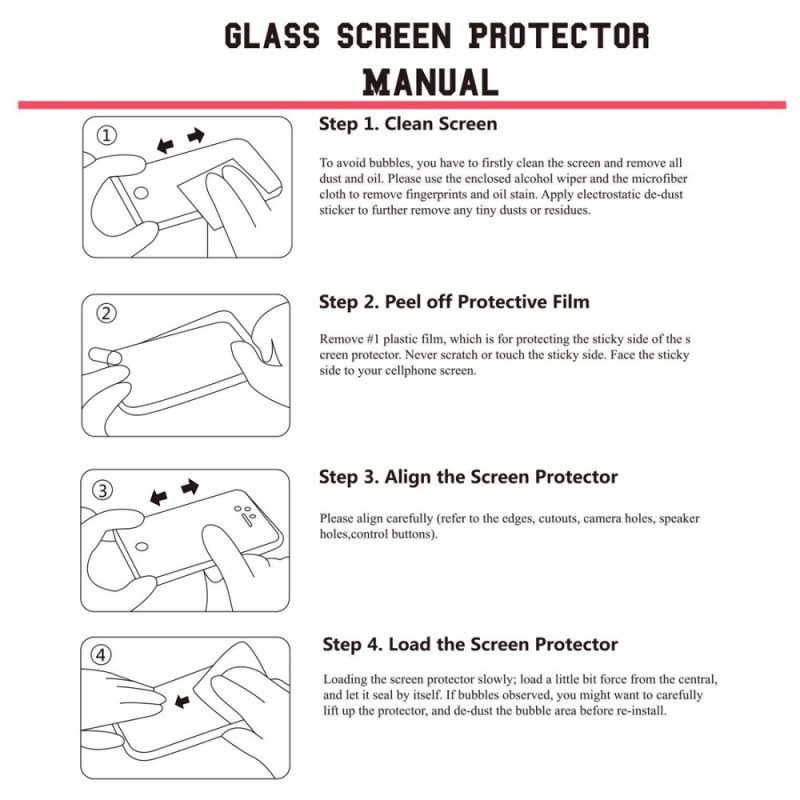 GLASS SCREEN PROTECTOR MANUAL

①

Step 1. Clean Screen

To avoid bubbles, you have to firstly clean the screen and remove all dust and oil. Please use the enclosed alcohol wiper and the microfiber cloth to remove fingerprints and oil stain. Apply electrostatic de-dust sticker to further remove any tiny dusts or residues.

②

Step 2. Peel off Protective Film

Remove #1 plastic film, which is for protecting the sticky side of the s creen protector. Never scratch or touch the sticky side. Face the sticky side to your cellphone screen.

③

Step 3. Align the Screen Protector

Please align carefully (refer to the edges, cutouts, camera holes, speaker holes,control buttons).

④

Step 4. Load the Screen Protector

Loading the screen protector slowly; load a little bit force from the central, and let it seal by itself. If bubbles observed, you might want to carefully lift up the protector, and de-dust the bubble area before re-install.