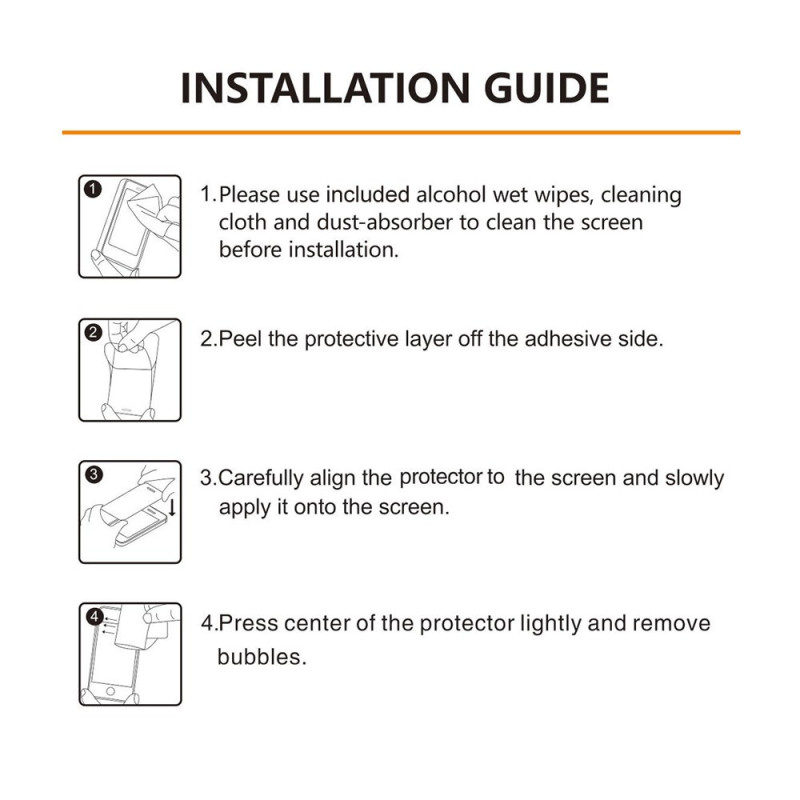 INSTALLATION GUIDE

1

1.Please use included alcohol wet wipes, cleaning cloth and dust-absorber to clean the screen before installation.

2

2.Peel the protective layer off the adhesive side.

3

3.Carefully align the protector to the screen and slowly apply it onto the screen.

4

4.Press center of the protector lightly and remove bubbles.