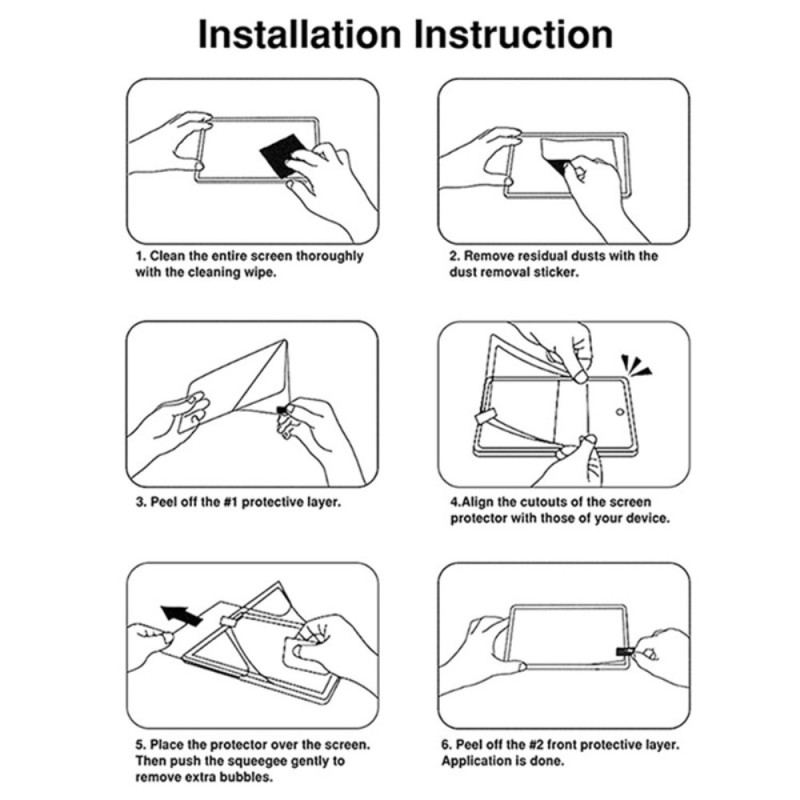 Installation Instruction

1. Clean the entire screen thoroughly with the cleaning wipe.

2. Remove residual dusts with the dust removal sticker.

3. Peel off the #1 protective layer.

4.Align the cutouts of the screen protector with those of your device.

5. Place the protector over the screen. Then push the squeegee gently to remove extra bubbles.

6. Peel off the #2 front protective layer. Application is done.