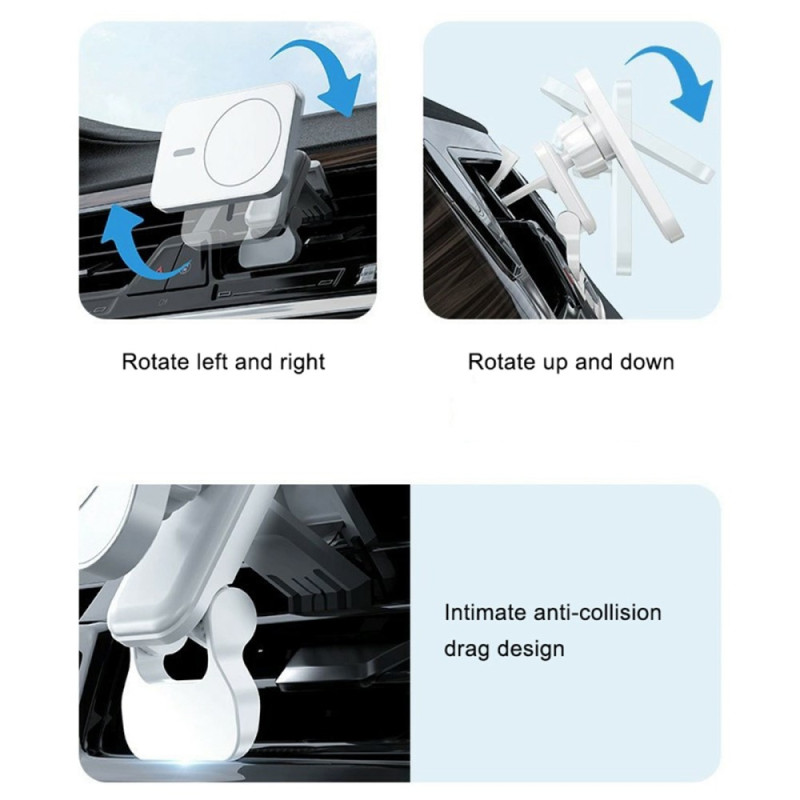 Rotate left and right

Rotate up and down

Intimate anti-collision drag design