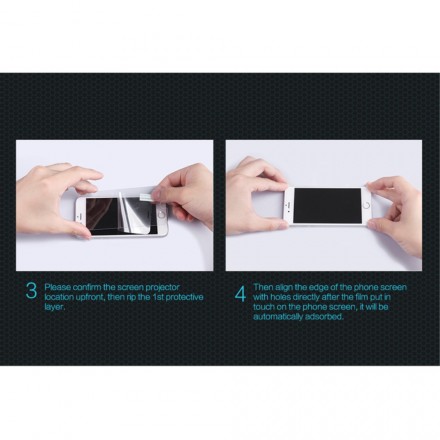 3 Please confirm the screen projector location upfront, then rip the 1st protective layer.

4 Then align the edge of the phone screen with holes directly after the film put in touch on the phone screen, it will be automatically adsorbed.